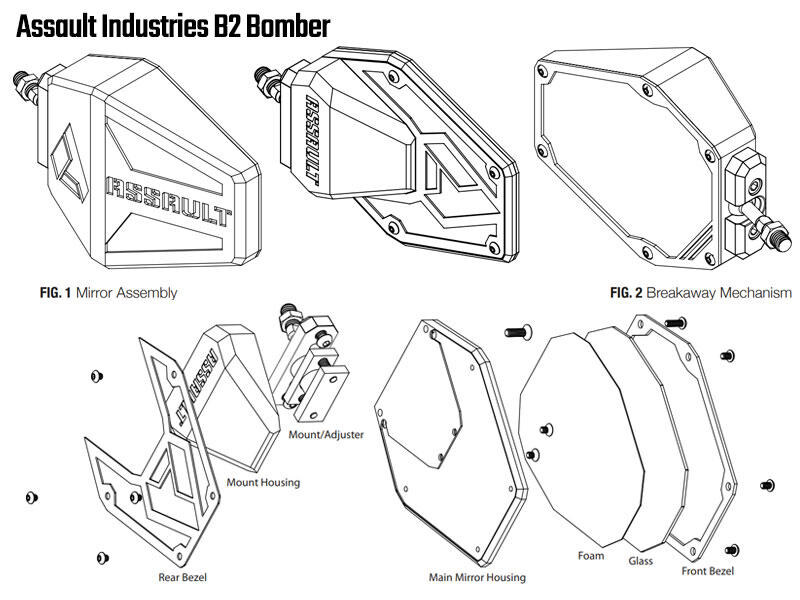 Assault Industries B2 Bomber

ASSAULT

ASSAULT

FIG. 1 Mirror Assembly

FIG. 2 Breakaway Mechanism

ASSAULT

Mount/Adjuster

Mount Housing

Rear Bezel

Main Mirror Housing

Foam

Glass

Front Bezel